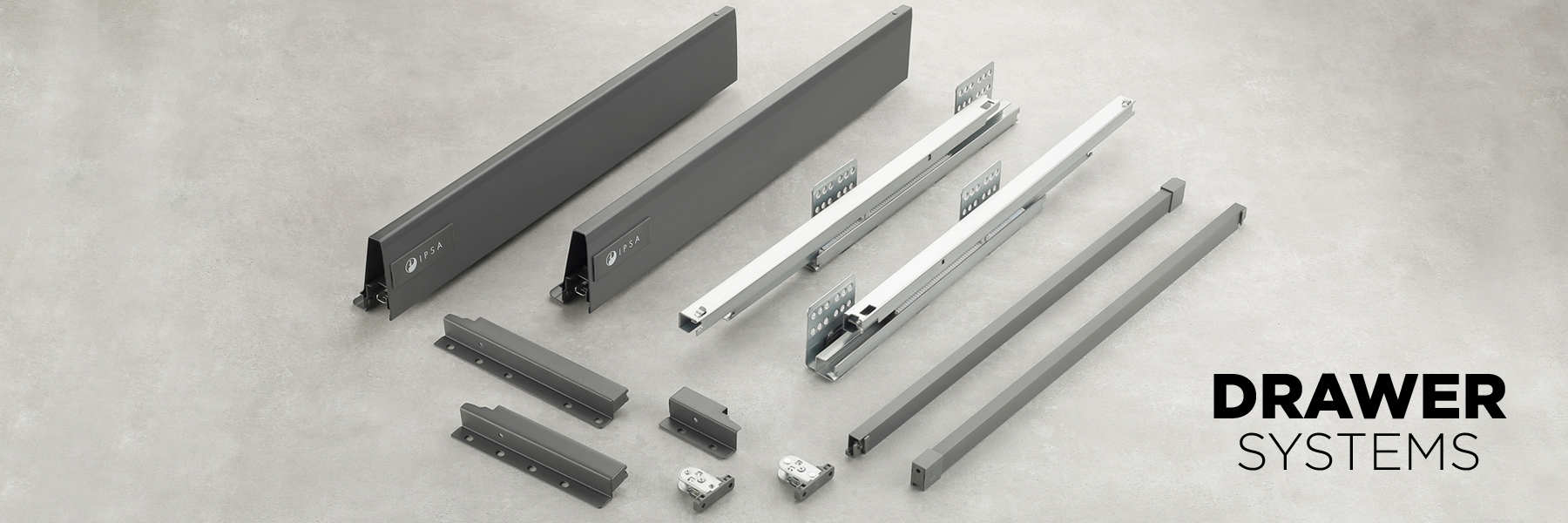 IPSA

IPSA

DRAWER
SYSTEMS